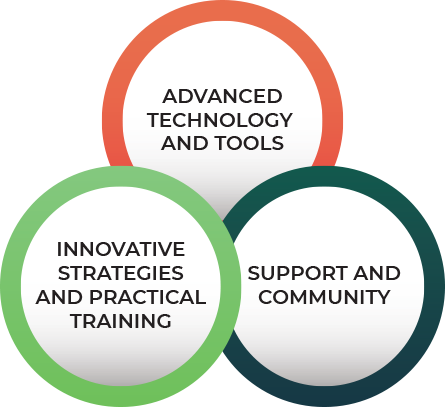 ADVANCED TECHNOLOGY AND TOOLS

INNOVATIVE STRATEGIES AND PRACTICAL TRAINING

SUPPORT AND COMMUNITY